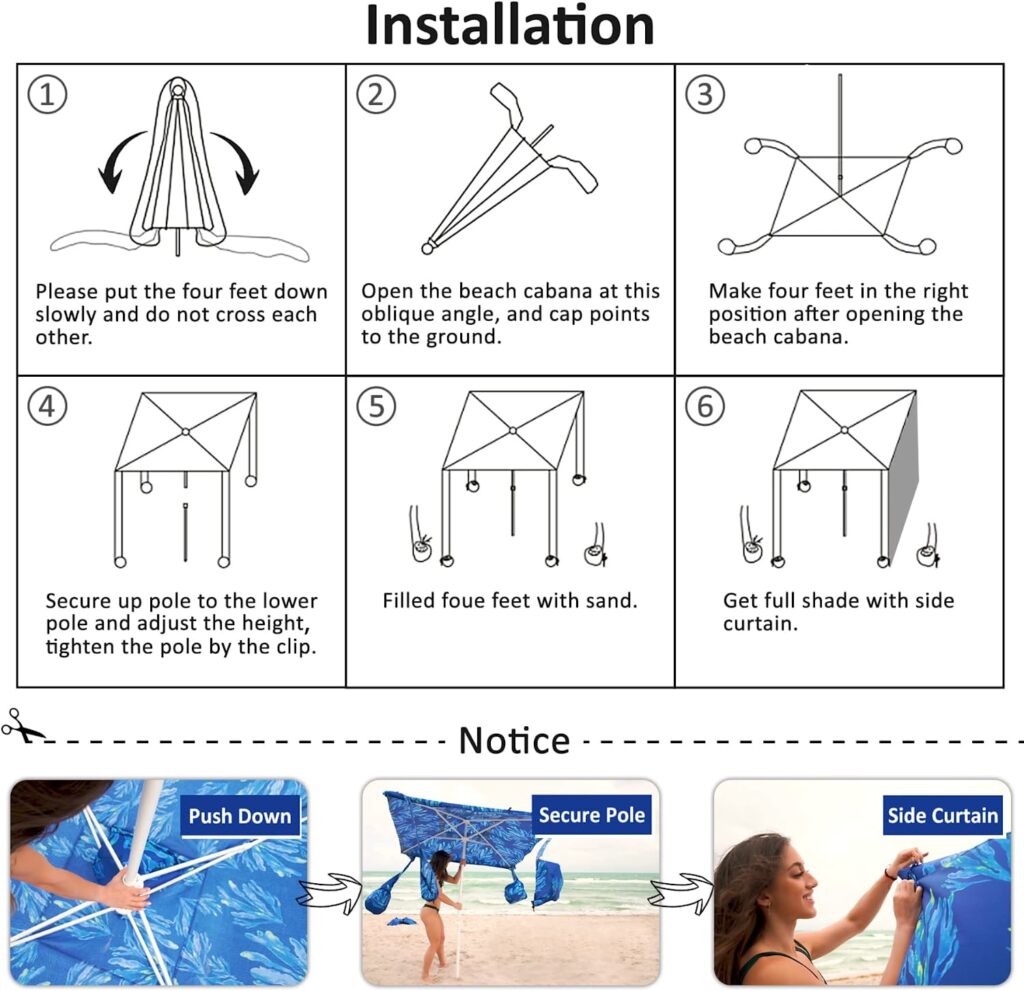 Installation

①
Please put the four feet down slowly and do not cross each other.

②
Open the beach cabana at this oblique angle, and cap points to the ground.

③
Make four feet in the right position after opening the beach cabana.

④
Secure up pole to the lower pole and adjust the height, tighten the pole by the clip.

⑤
Filled foue feet with sand.

⑥
Get full shade with side curtain.

Notice

Push Down

Secure Pole

Side Curtain